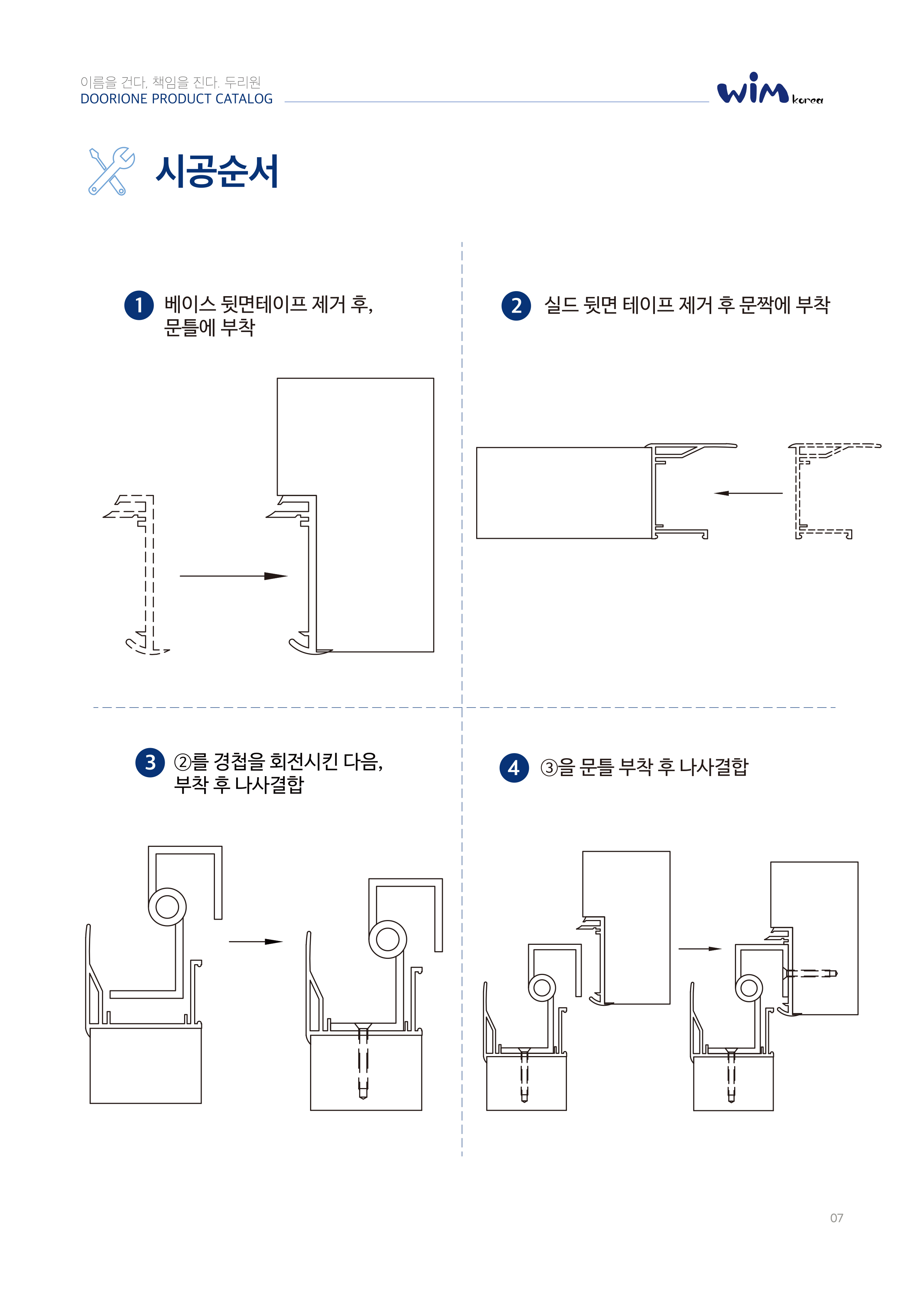 이름을 건다, 책임을 진다. 두리원
DOORIONE PRODUCT CATALOG

wim korea

시공순서

1 베이스 뒷면테이프 제거 후, 문틀에 부착

2 실드 뒷면 테이프 제거 후 문짝에 부착

3 ②를 경첩을 회전시킨 다음, 부착 후 나사결합

4 ③을 문틀 부착 후 나사결합

07