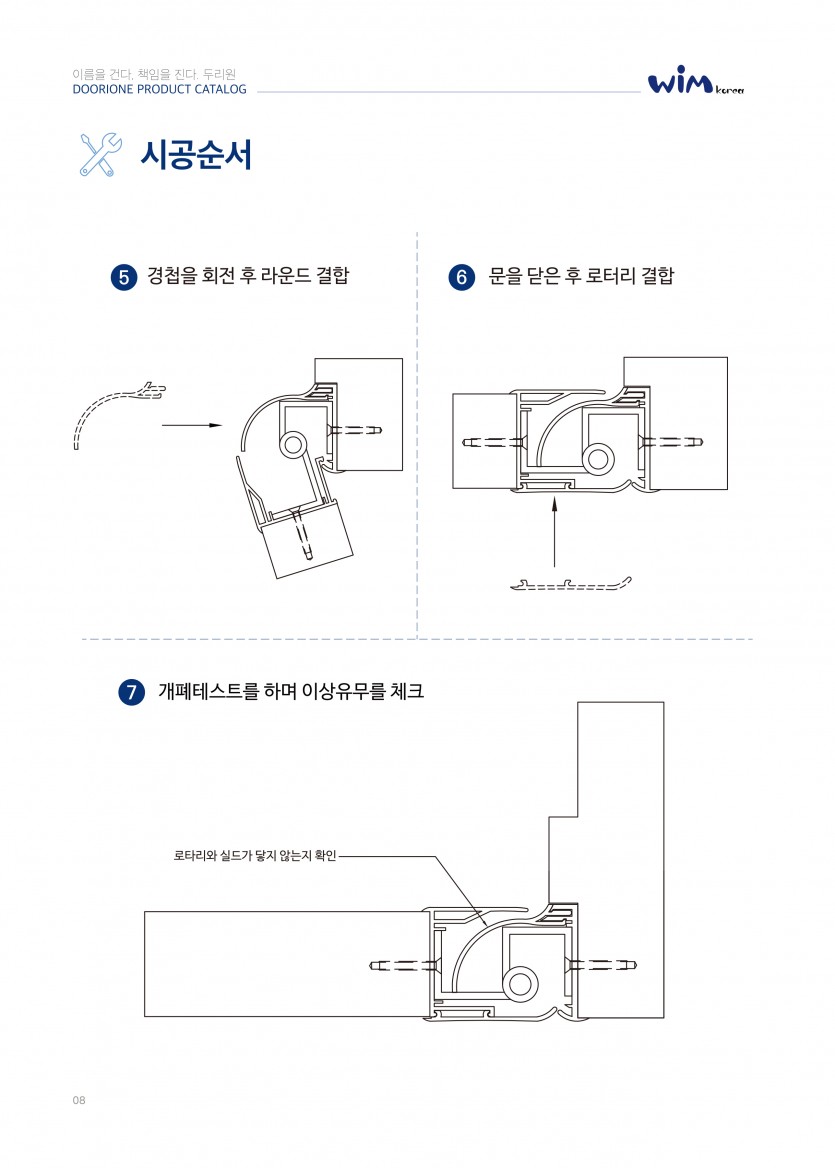 이름을 건다. 책임을 진다. 두리원
DOORIONE PRODUCT CATALOG

wim korea

시공순서

5 경첩을 회전 후 라운드 결합

6 문을 닫은 후 로터리 결합

7 개폐테스트를 하며 이상유무를 체크

로타리와 실드가 닿지 않는지 확인

08